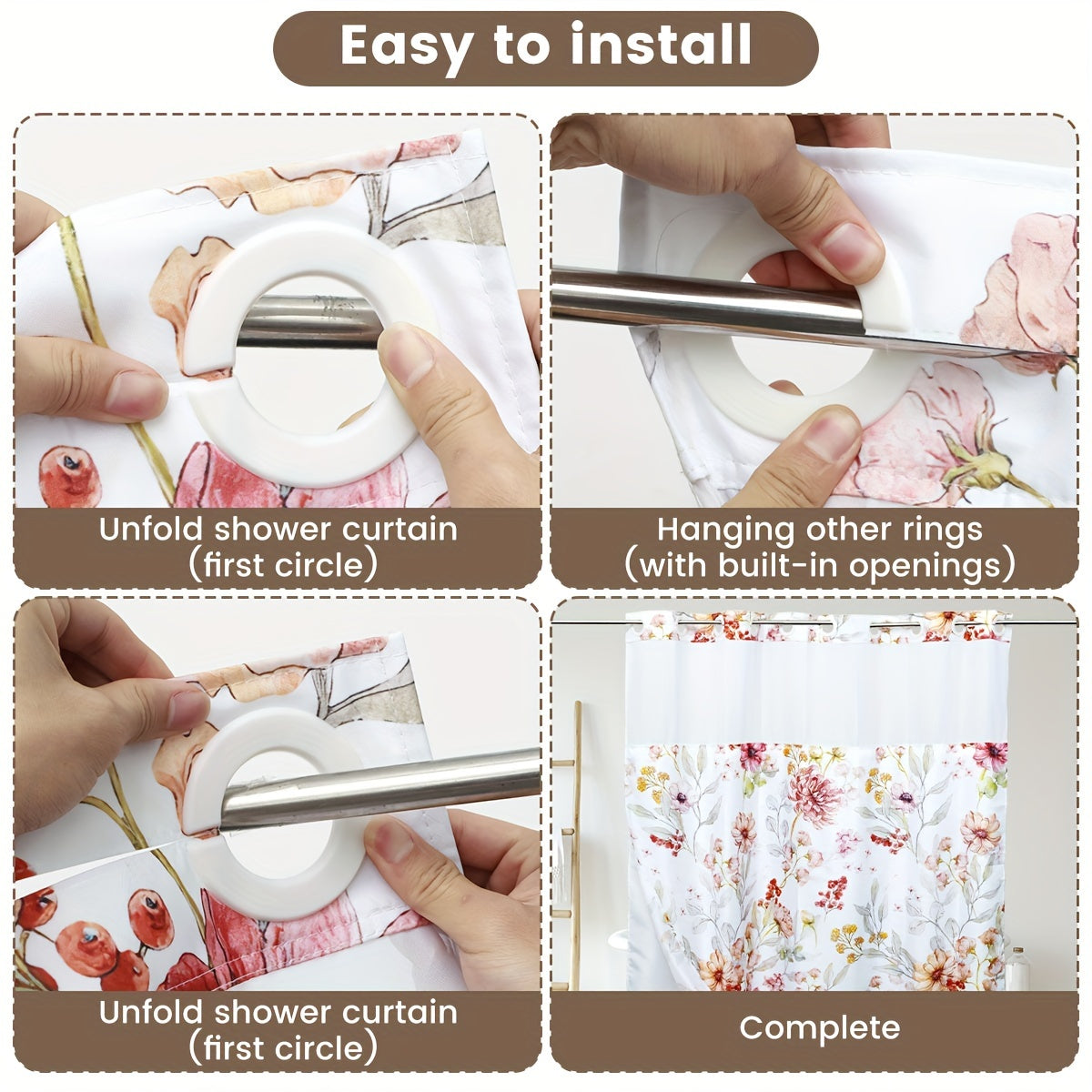 Easy to install

Unfold shower curtain (first circle)

Hanging other rings (with built-in openings)

Unfold shower curtain (first circle)

Complete