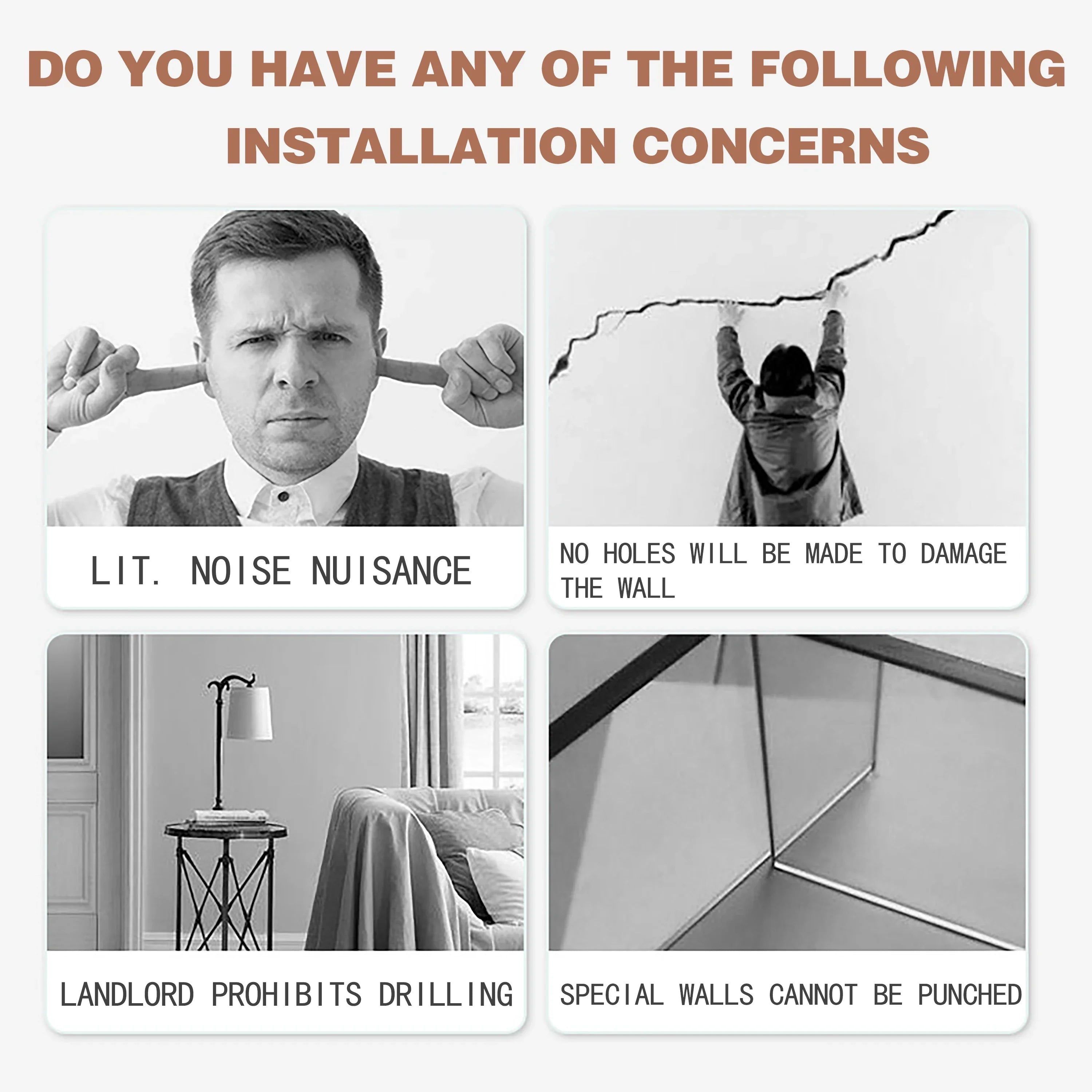 DO YOU HAVE ANY OF THE FOLLOWING INSTALLATION CONCERNS

LIT. NOISE NUISANCE

NO HOLES WILL BE MADE TO DAMAGE THE WALL

LANDLORD PROHIBITS DRILLING

SPECIAL WALLS CANNOT BE PUNCHED