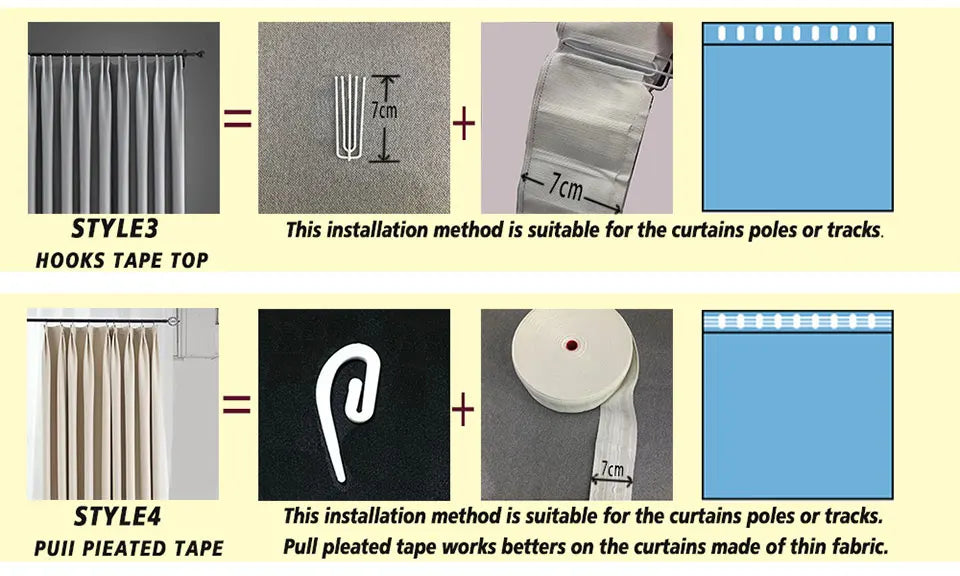 =

7cm

+

7cm

STYLE3
HOOKS TAPE TOP

This installation method is suitable for the curtains poles or tracks.

=

+

7cm

STYLE4
PUII PIEATED TAPE

This installation method is suitable for the curtains poles or tracks.
Pull pleated tape works betters on the curtains made of thin fabric.