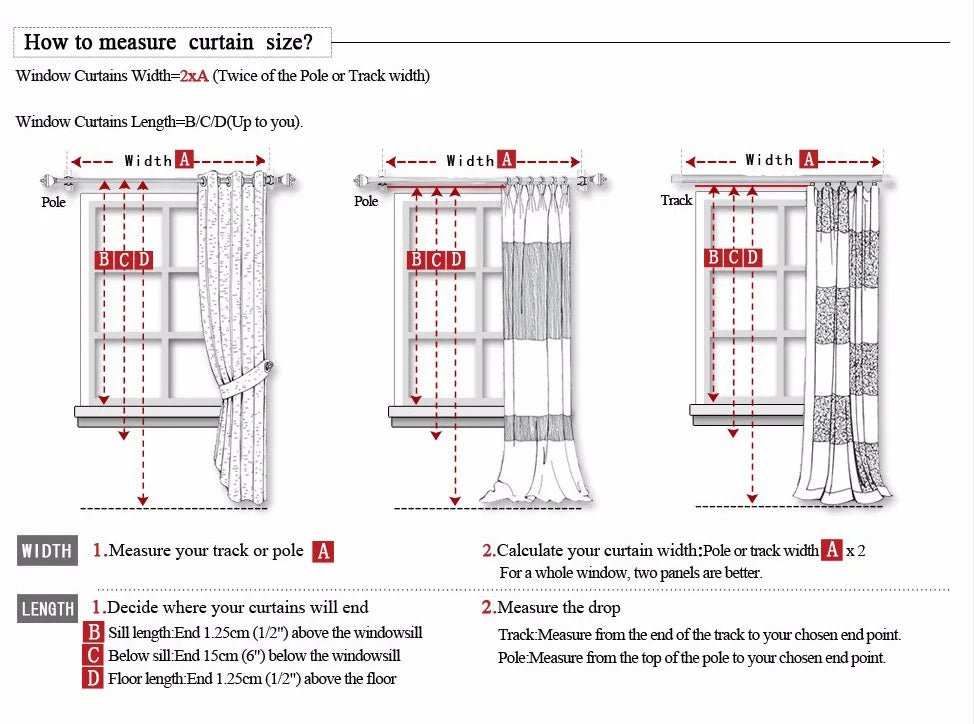 How to measure curtain size?

Window Curtains Width=2xA (Twice of the Pole or Track width)

Window Curtains Length=B/C/D(Up to you).

Width A
Pole
B C D

Width A
Pole
B C D

Width A
Track
B C D

WIDTH 1.Measure your track or pole A

2.Calculate your curtain width:Pole or track width A x 2
For a whole window, two panels are better.

LENGTH 1.Decide where your curtains will end
B Sill length:End 1.25cm (1/2") above the windowsill
C Below sill:End 15cm (6") below the windowsill
D Floor length:End 1.25cm (1/2") above the floor

2.Measure the drop
Track:Measure from the end of the track to your chosen end point.
Pole:Measure from the top of the pole to your chosen end point.