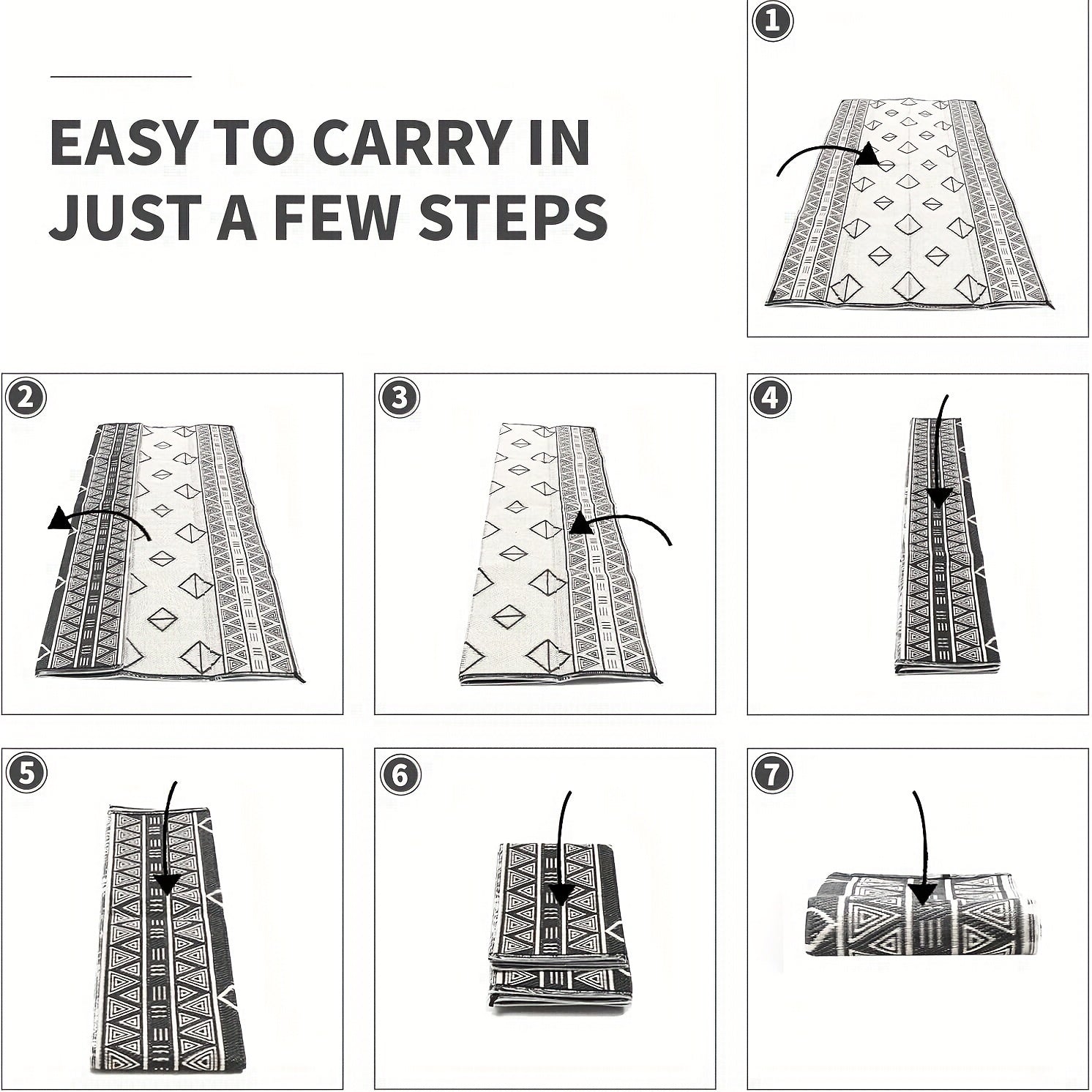 EASY TO CARRY IN JUST A FEW STEPS

1

2

3

4

5

6

7