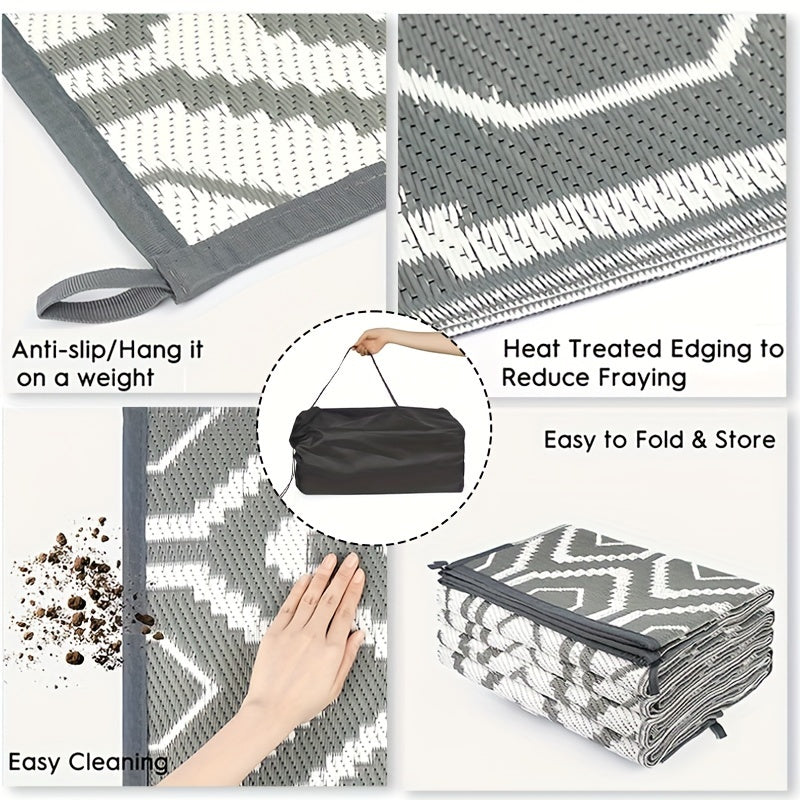 Anti-slip/Hang it on a weight

Heat Treated Edging to Reduce Fraying

Easy to Fold & Store

Easy Cleaning