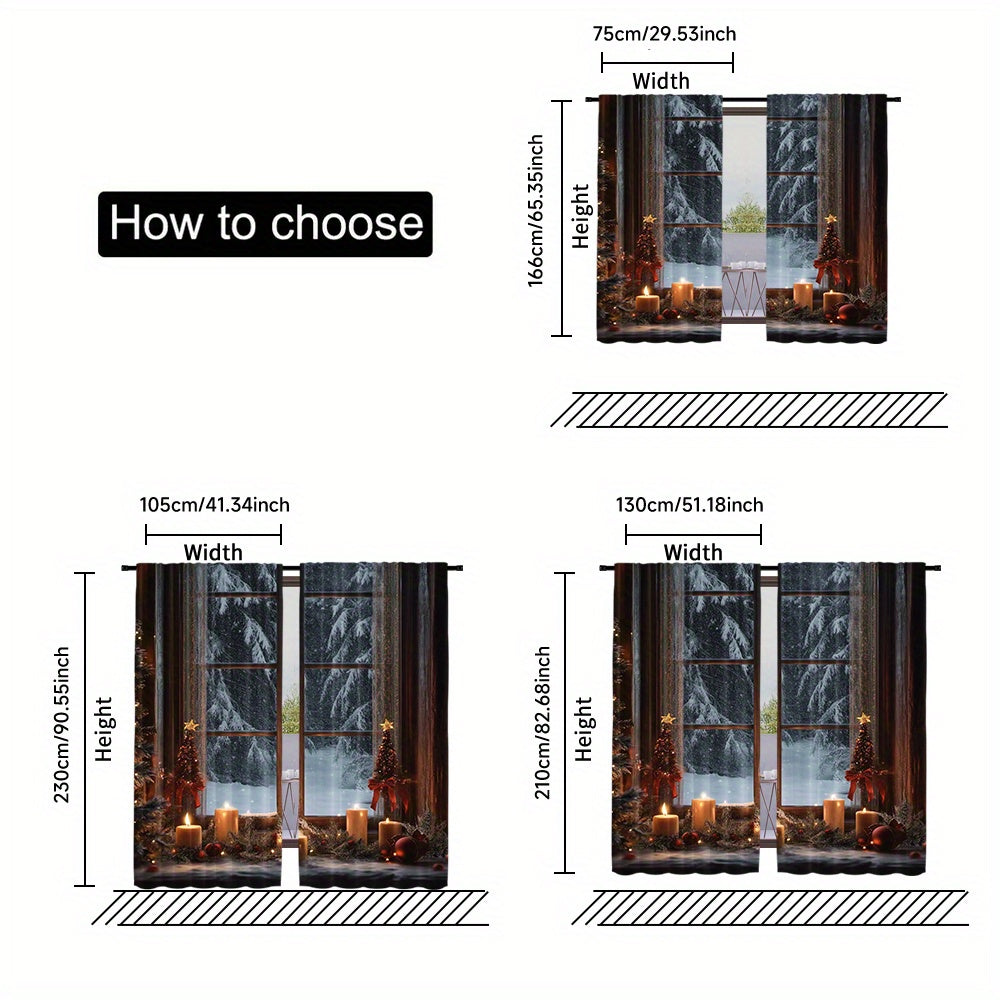 How to choose

75cm/29.53inch
Width
166cm/65.35inch
Height

105cm/41.34inch
Width
230cm/90.55inch
Height

130cm/51.18inch
Width
210cm/82.68inch
Height