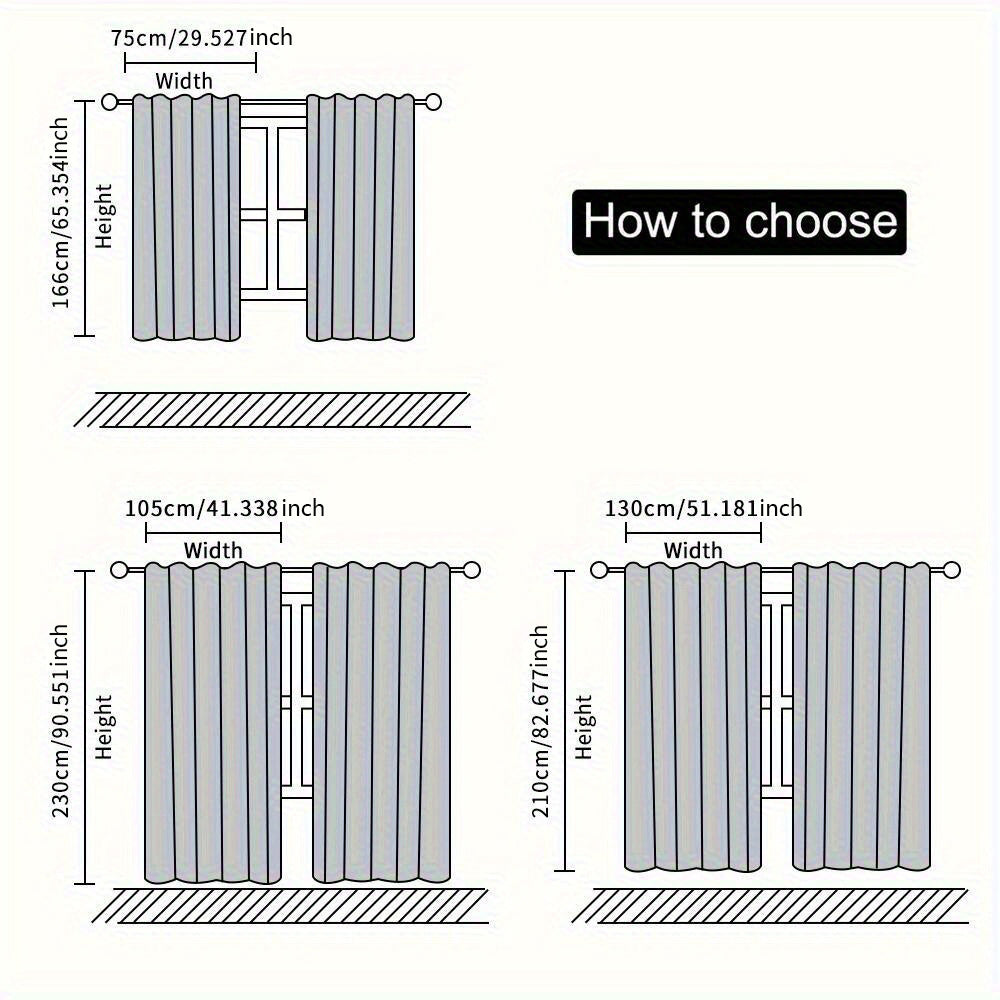 75cm/29.527inch
Width
166cm/65.354inch
Height

How to choose

105cm/41.338inch
Width
230cm/90.551inch
Height

130cm/51.181inch
Width
210cm/82.677inch
Height