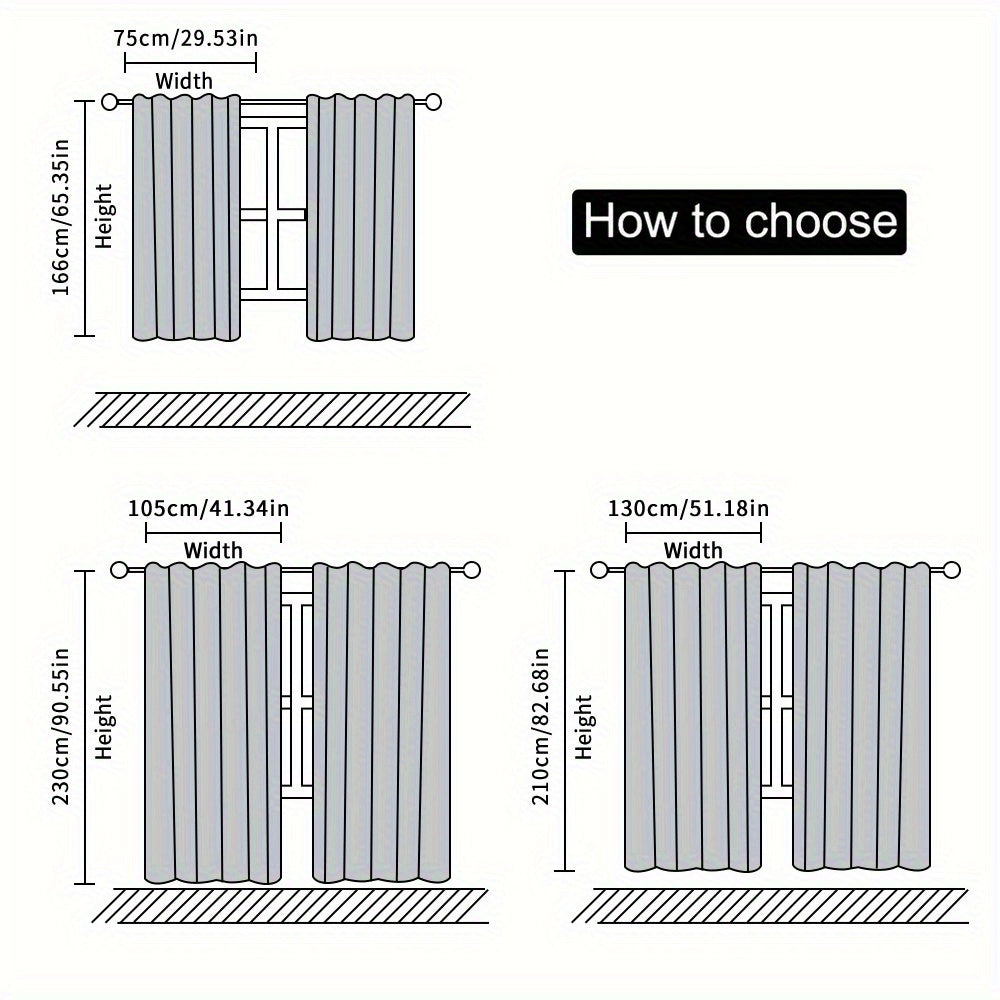 75cm/29.53in
Width
166cm/65.35in
Height

How to choose

105cm/41.34in
Width
230cm/90.55in
Height

130cm/51.18in
Width
210cm/82.68in
Height