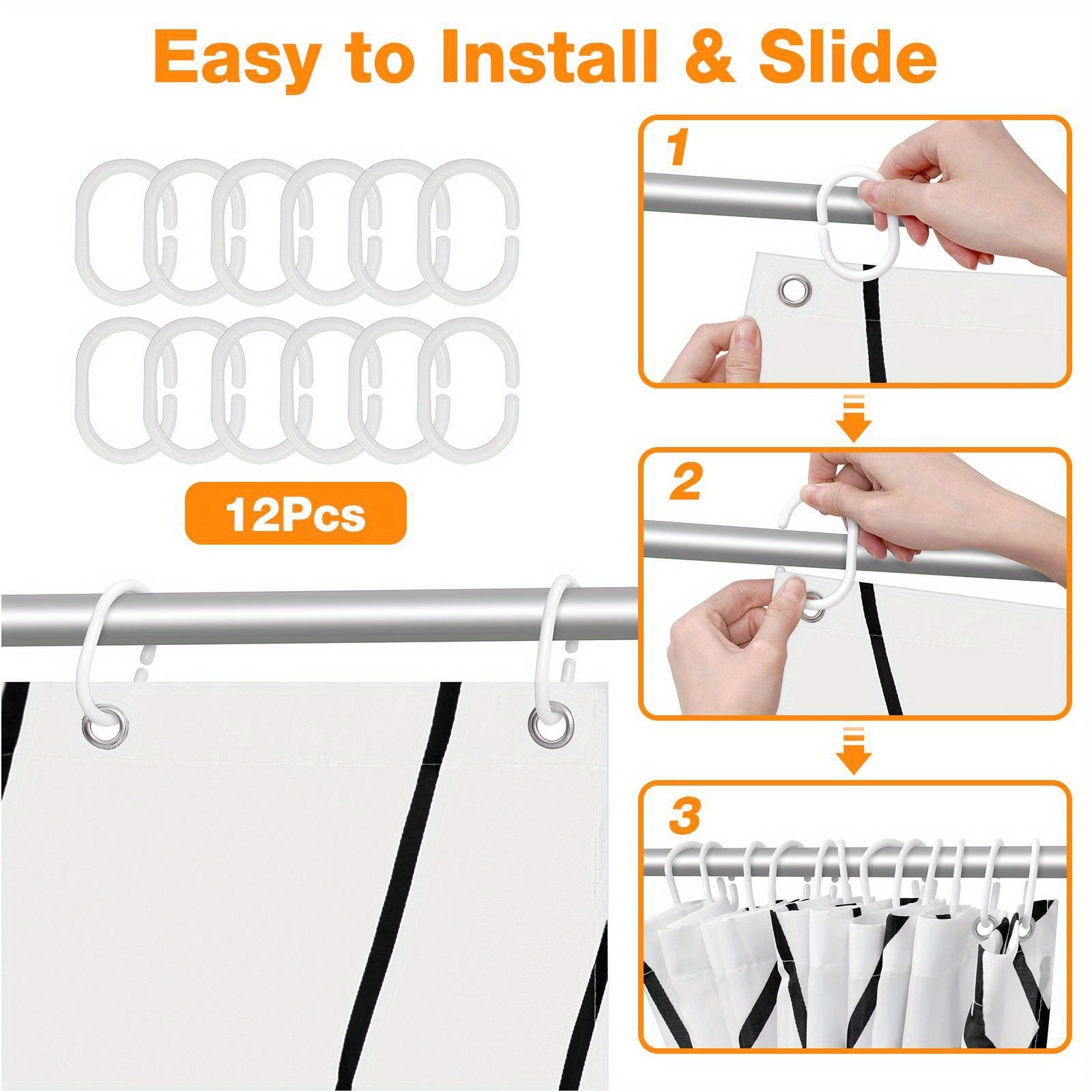 Easy to Install & Slide

12Pcs

1

2

3